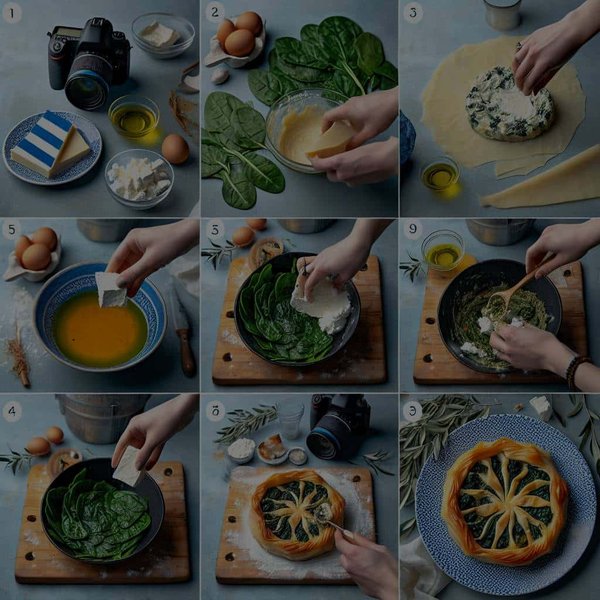 1

2

3

5

5

9

4

6

9